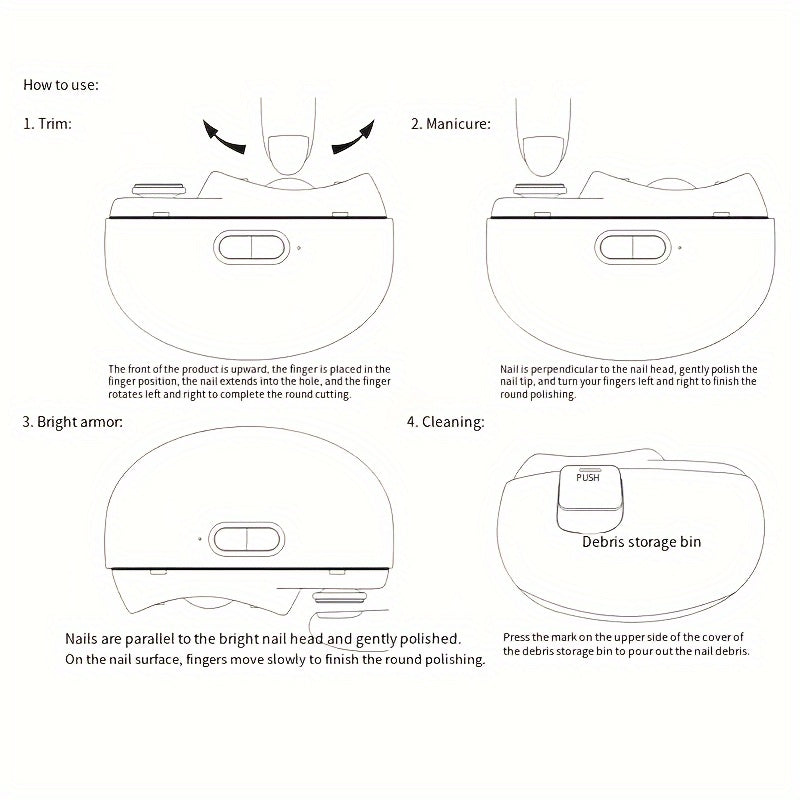 How to use:

1. Trim:

The front of the product is upward, the finger is placed in the finger position, the nail extends into the hole, and the finger rotates left and right to complete the round cutting.

2. Manicure:

Nail is perpendicular to the nail head, gently polish the nail tip, and turn your fingers left and right to finish the round polishing.

3. Bright armor:

Nails are parallel to the bright nail head and gently polished. On the nail surface, fingers move slowly to finish the round polishing.

4. Cleaning:

PUSH

Debris storage bin

Press the mark on the upper side of the cover of the debris storage bin to pour out the nail debris.